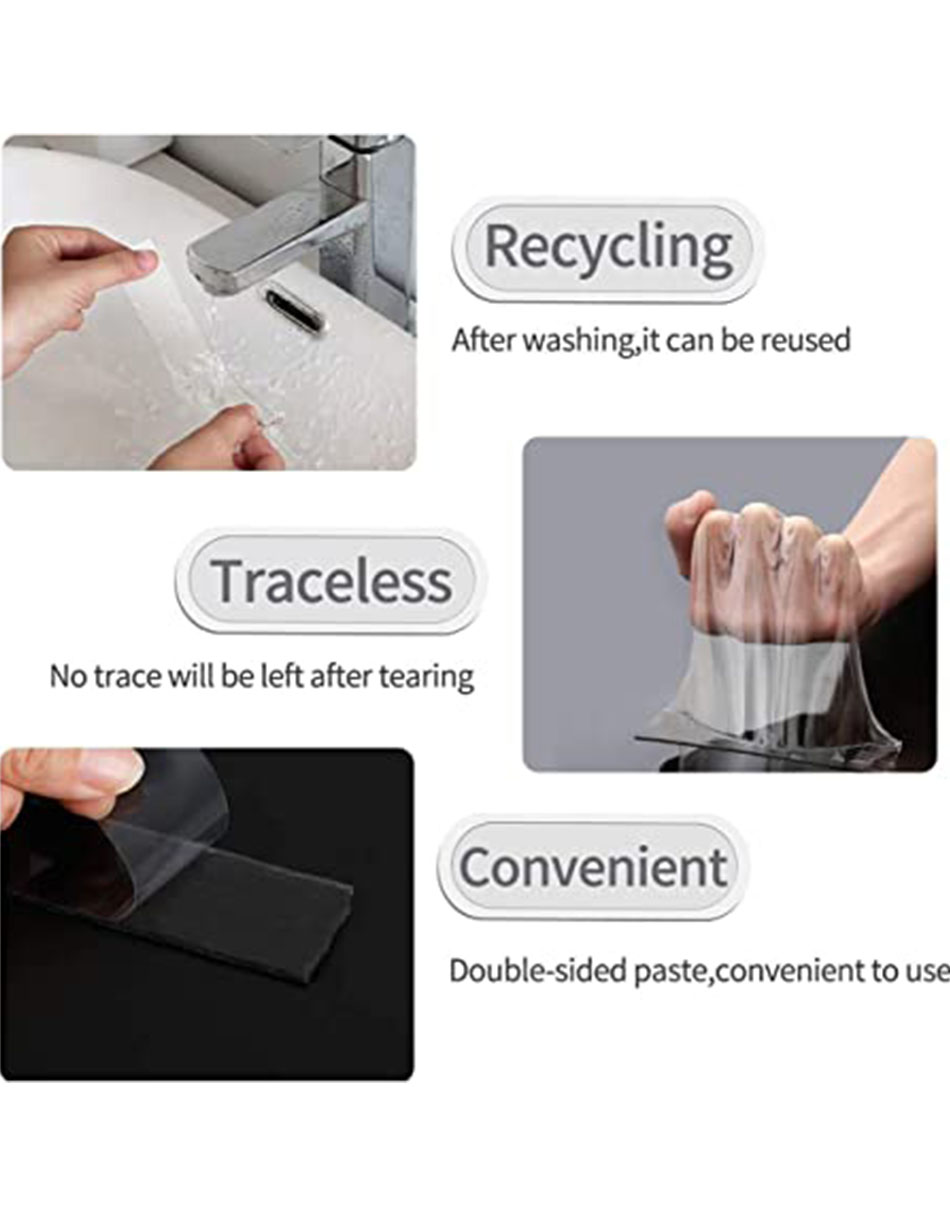 Recycling

After washing,it can be reused

Traceless

No trace will be left after tearing

Convenient

Double-sided paste,convenient to use