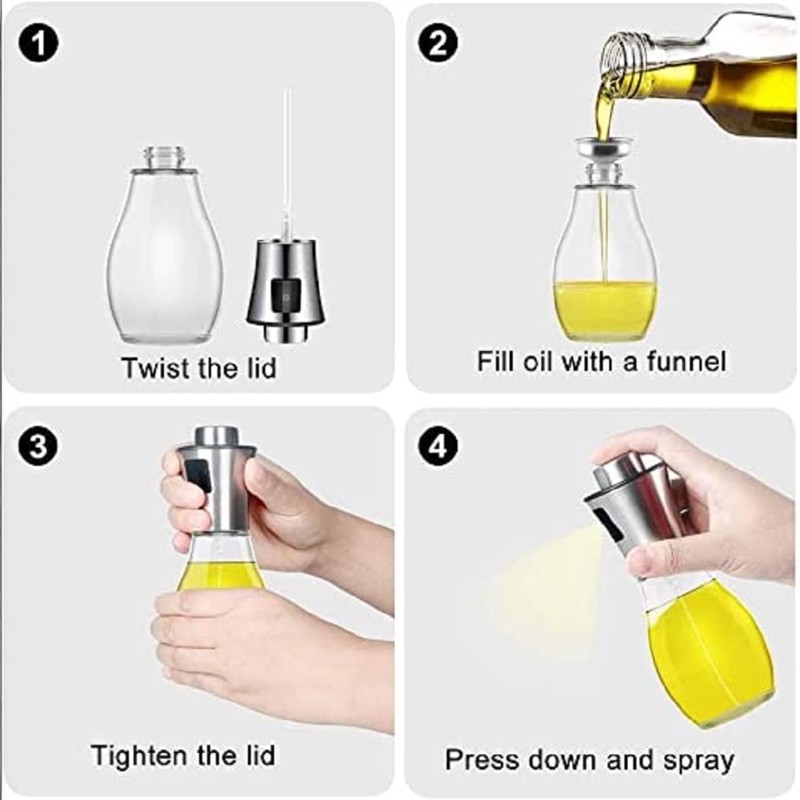 1

Twist the lid

2

Fill oil with a funnel

3

Tighten the lid

4

Press down and spray