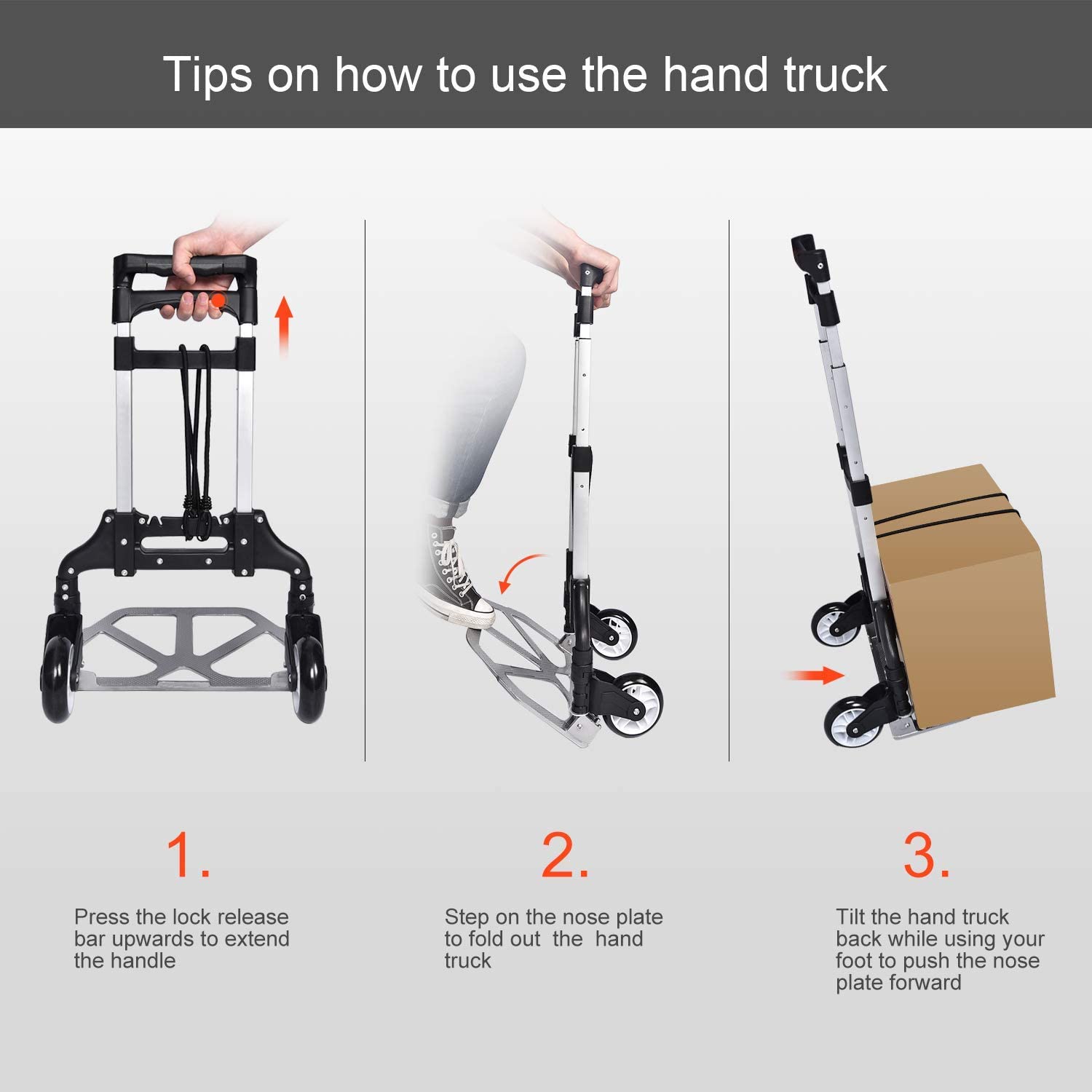 Tips on how to use the hand truck

1.

Press the lock release bar upwards to extend the handle

2.

Step on the nose plate to fold out the hand truck

3.

Tilt the hand truck back while using your foot to push the nose plate forward