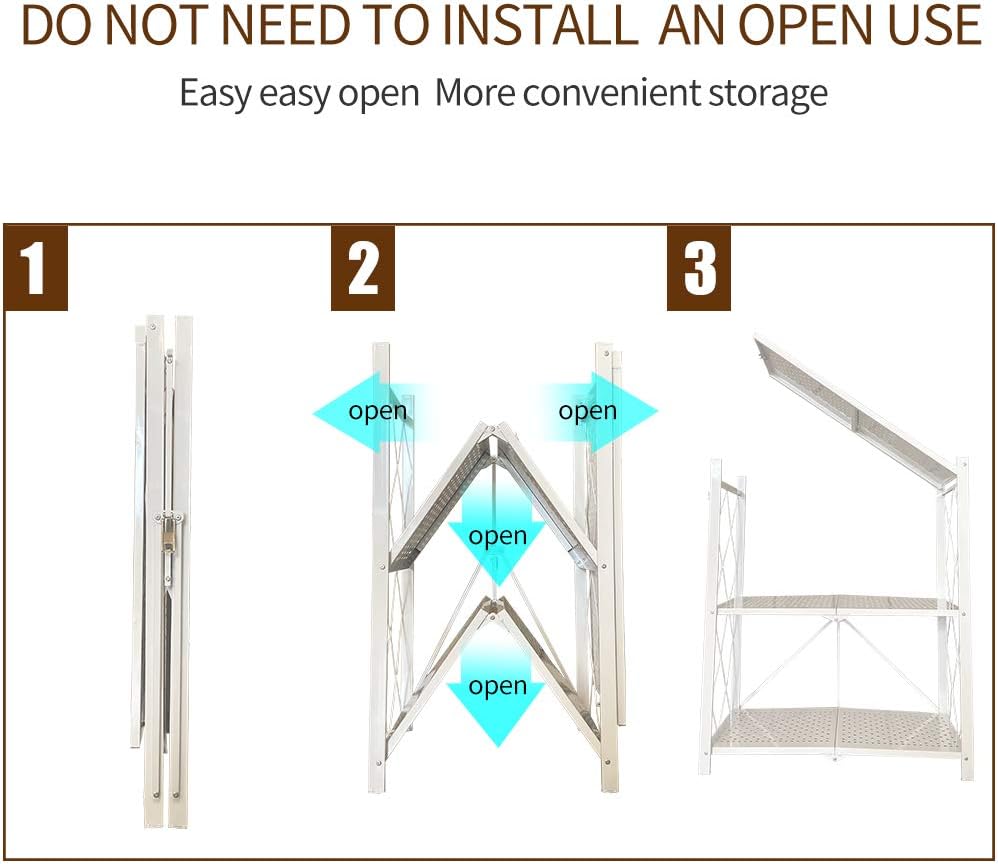 DO NOT NEED TO INSTALL AN OPEN USE

Easy easy open More convenient storage

1

2

open

open

open

open

3