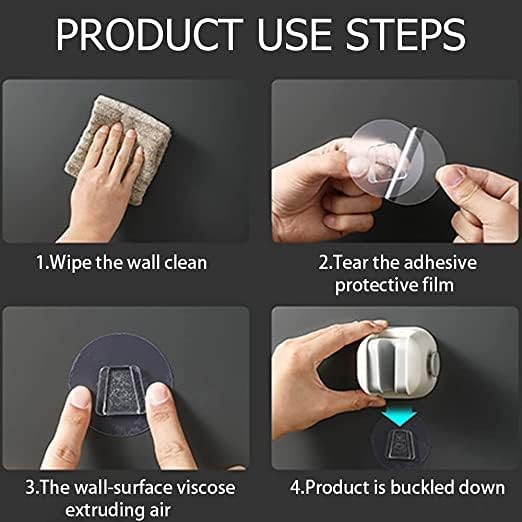 PRODUCT USE STEPS

1.Wipe the wall clean

2.Tear the adhesive protective film

3.The wall-surface viscose extruding air

4.Product is buckled down